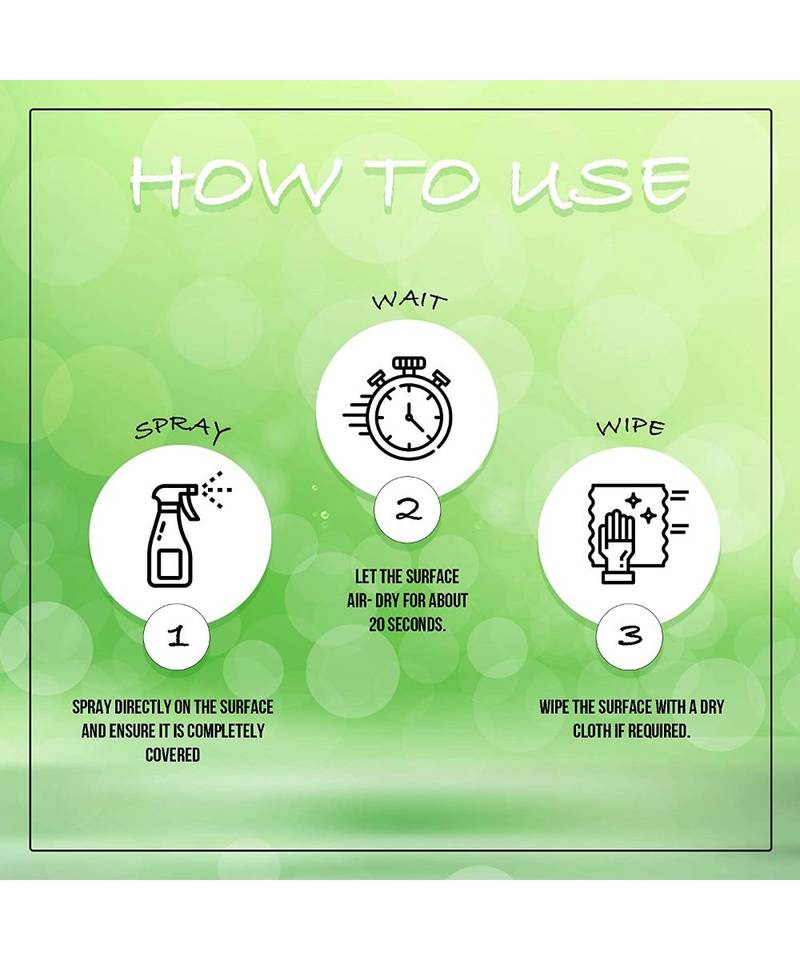 HOW TO USE

SPRAY

1

SPRAY DIRECTLY ON THE SURFACE AND ENSURE IT IS COMPLETELY COVERED

WAIT

2

LET THE SURFACE AIR- DRY FOR ABOUT 20 SECONDS.

WIPE

3

WIPE THE SURFACE WITH A DRY CLOTH IF REQUIRED.