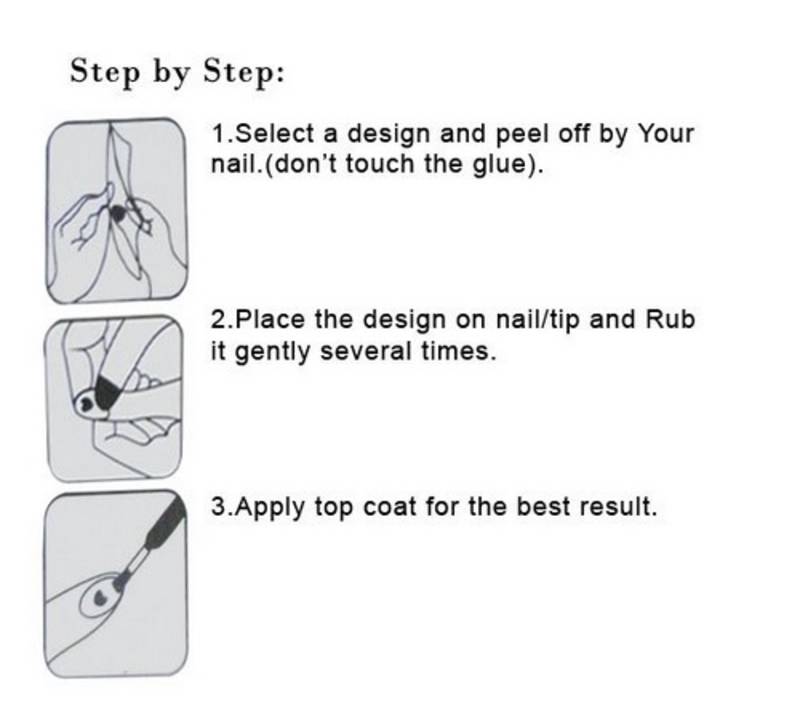 Step by Step:

1.Select a design and peel off by Your nail.(don't touch the glue).

2.Place the design on nail/tip and Rub it gently several times.

3.Apply top coat for the best result.